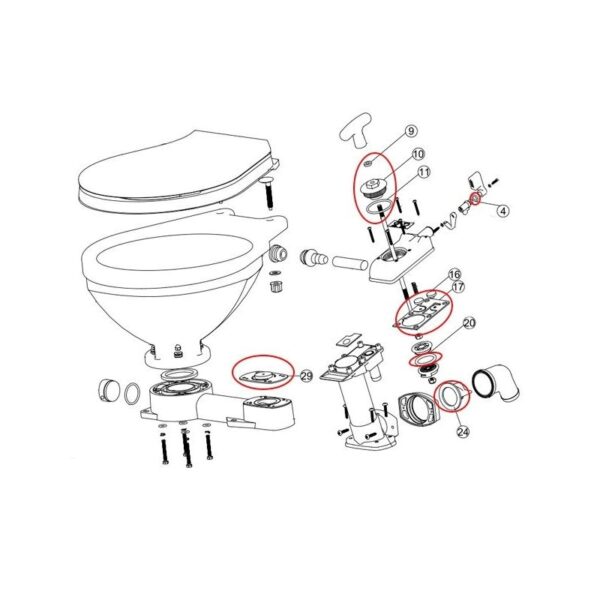 9
10
11
4
16
17
20
29
24